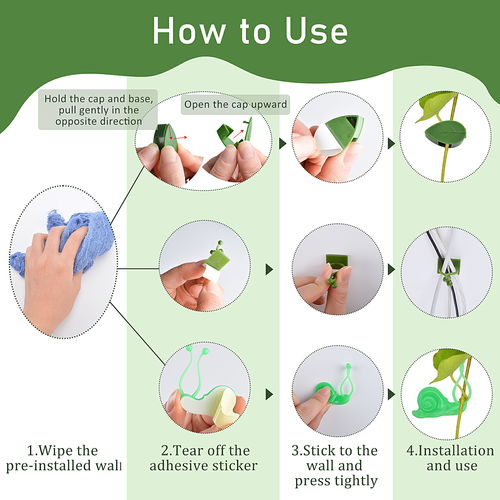 How to Use

Hold the cap and base, pull gently in the opposite direction

Open the cap upward

1.Wipe the pre-installed wall

2.Tear off the adhesive sticker

3.Stick to the wall and press tightly

4.Installation and use